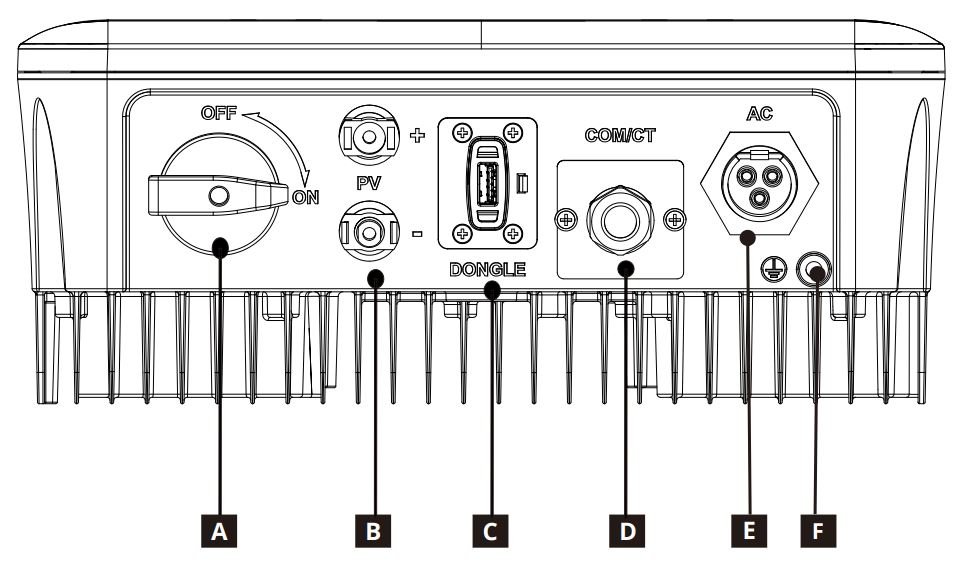 OFF
ON
+
PV
-
DONGLE
COM/CT
AC
A
B
C
D
E
F